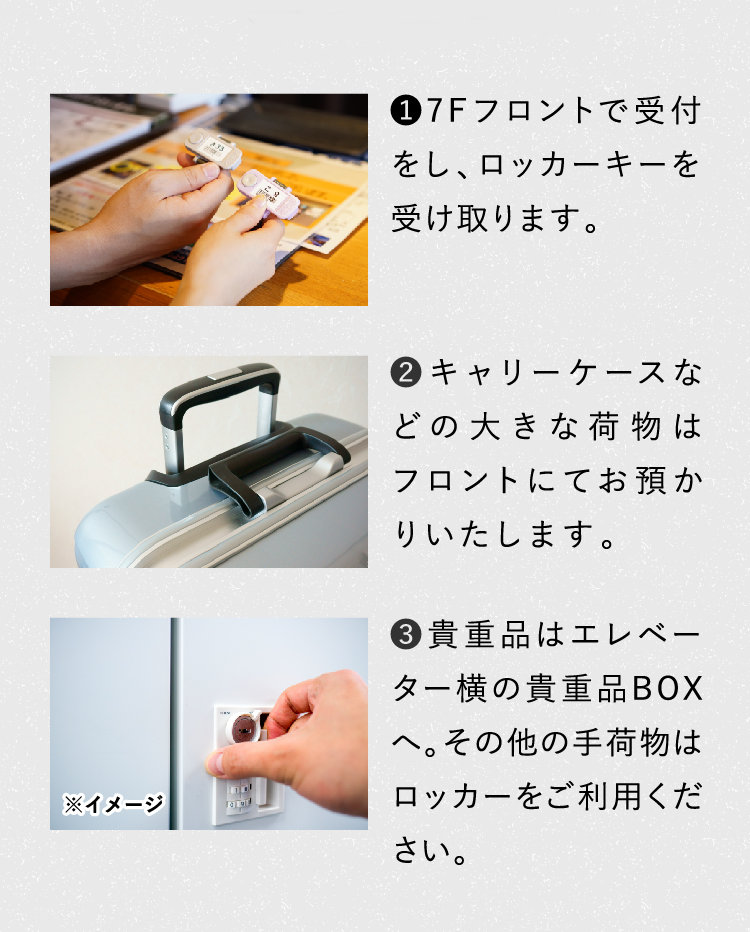 ❶7Fフロントで受付をし、ロッカーキーを受け取ります。

❷キャリーケースなどの大きな荷物はフロントにてお預かりいたします。

※イメージ

❸貴重品はエレベーター横の貴重品BOXへ。その他の手荷物はロッカーをご利用ください。